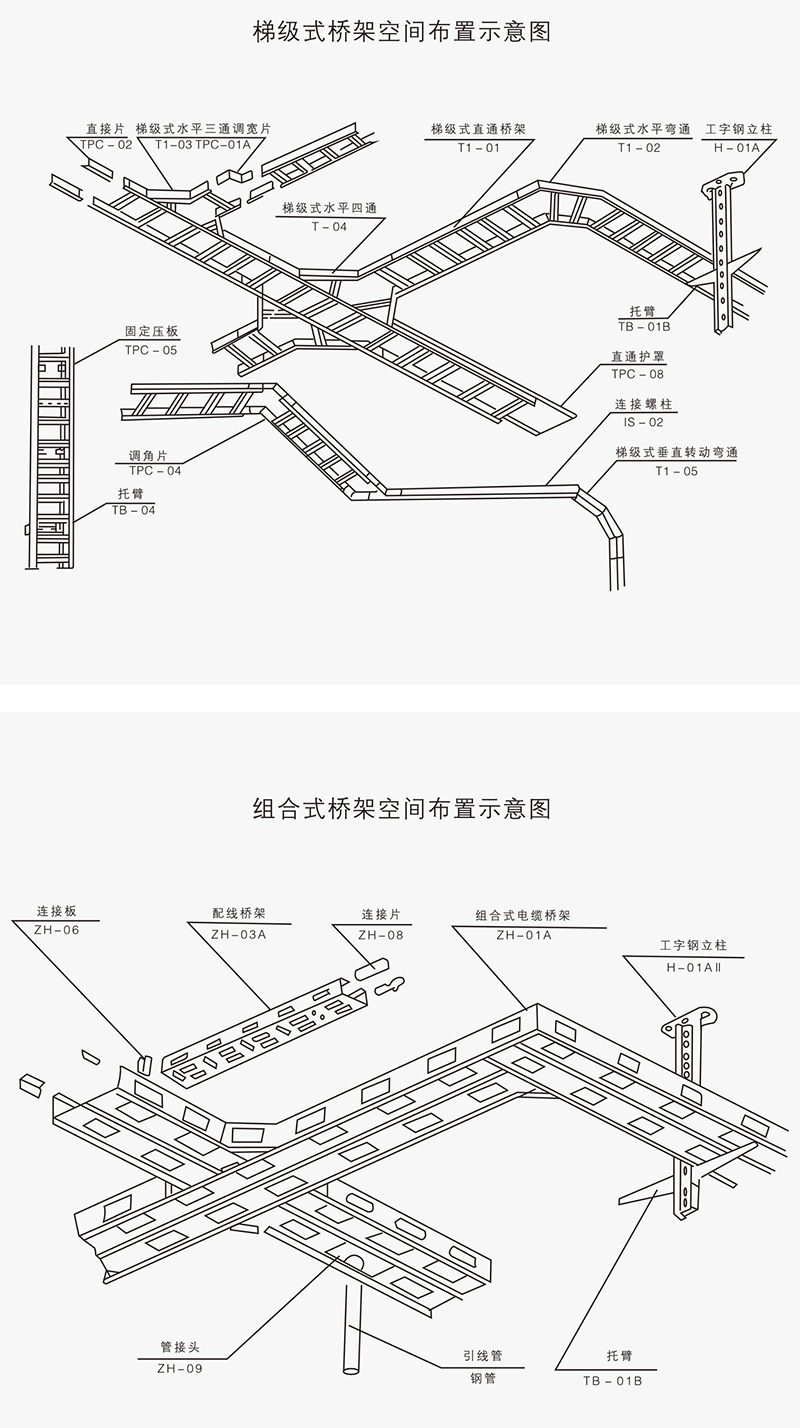 梯级式桥架空间布置示意图

直接片
TPC－02

梯级式水平三通调宽片
T1－03 TPC－01A

梯级式直通桥架
T1－01

梯级式水平弯通
T1－02

工字钢立柱
H－01A

梯级式水平四通
T－04

托臂
TB－01B

固定压板
TPC－05

直通护罩
TPC－08

连接螺柱
IS－02

调角片
TPC－04

梯级式垂直转动弯通
T1－05

托臂
TB－04

组合式桥架空间布置示意图

连接板
ZH－06

配线桥架
ZH－03A

连接片
ZH－08

组合式电缆桥架
ZH－01A

工字钢立柱
H－01AⅡ

管接头
ZH－09

引线管
钢管

托臂
TB－01B