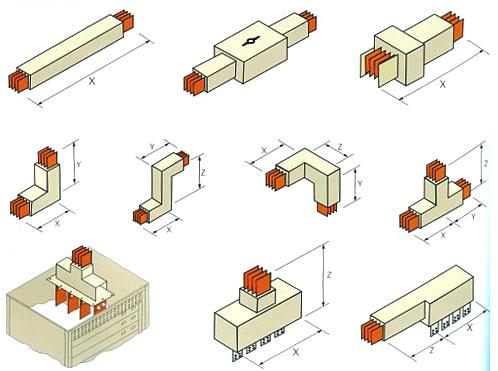 X

X

Y

X

Y

Z

X

X

Z

Y

Z

Y

X

Z

X

X

Z