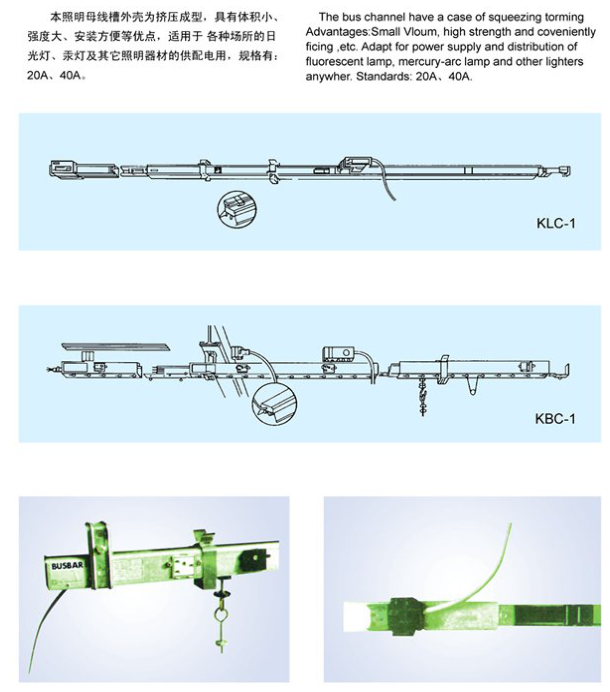 本照明母线槽外壳为挤压成型，具有体积小、强度大、安装方便等优点，适用于 各种场所的日光灯、汞灯及其它照明器材的供配电用，规格有：20A、40A。

The bus channel have a case of squeezing torming Advantages:Small Vloum, high strength and coveniently ficing ,etc. Adapt for power supply and distribution of fluorescent lamp, mercury-arc lamp and other lighters anywher. Standards: 20A、40A.

KLC-1

KBC-1

BUSBAR